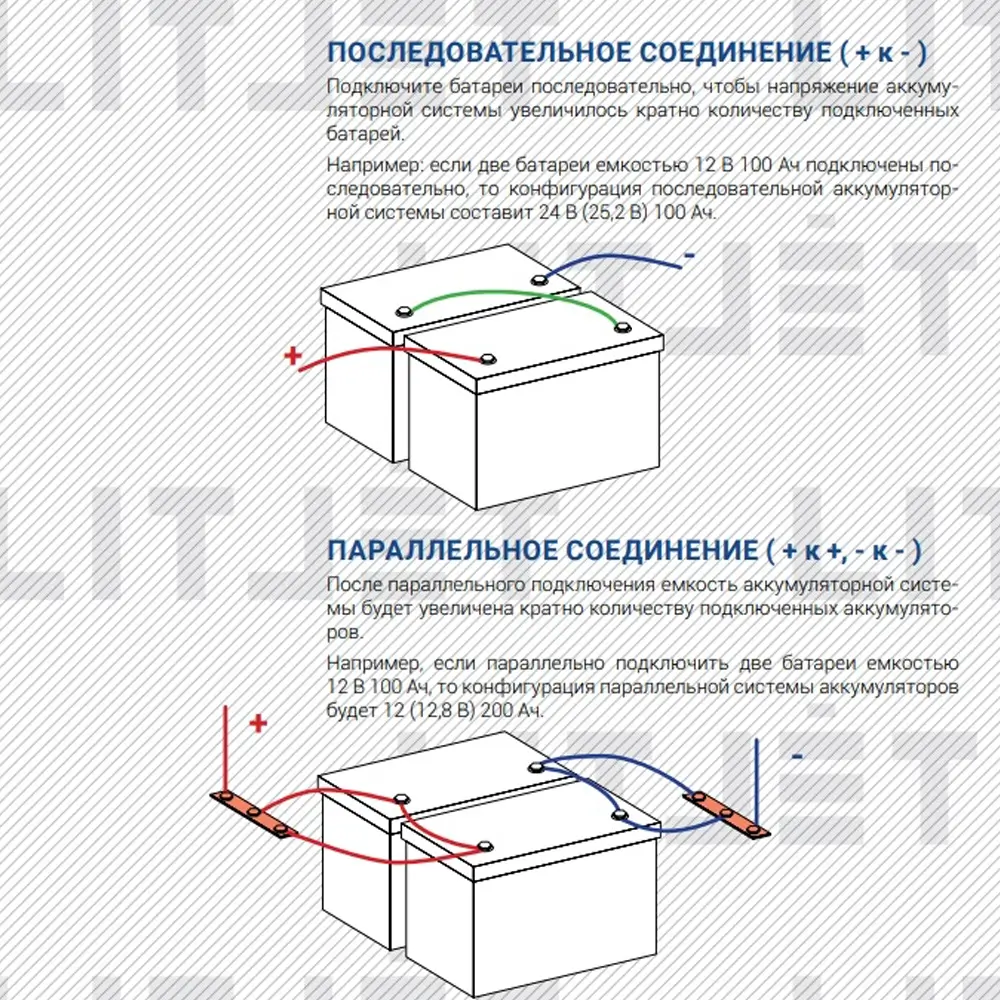 ПОСЛЕДОВАТЕЛЬНОЕ СОЕДИНЕНИЕ ( + к - )

Подключите батареи последовательно, чтобы напряжение аккумуляторной системы увеличилось кратно количеству подключенных батарей.

Например: если две батареи емкостью 12 В 100 Ач подключены последовательно, то конфигурация последовательной аккумуляторной системы составит 24 В (25,2 В) 100 Ач.

-

+

ПАРАЛЛЕЛЬНОЕ СОЕДИНЕНИЕ ( + к +, - к - )

После параллельного подключения емкость аккумуляторной системы будет увеличена кратно количеству подключенных аккумуляторов.

Например, если параллельно подключить две батареи емкостью 12 В 100 Ач, то конфигурация параллельной системы аккумуляторов будет 12 (12,8 В) 200 Ач.

+

-